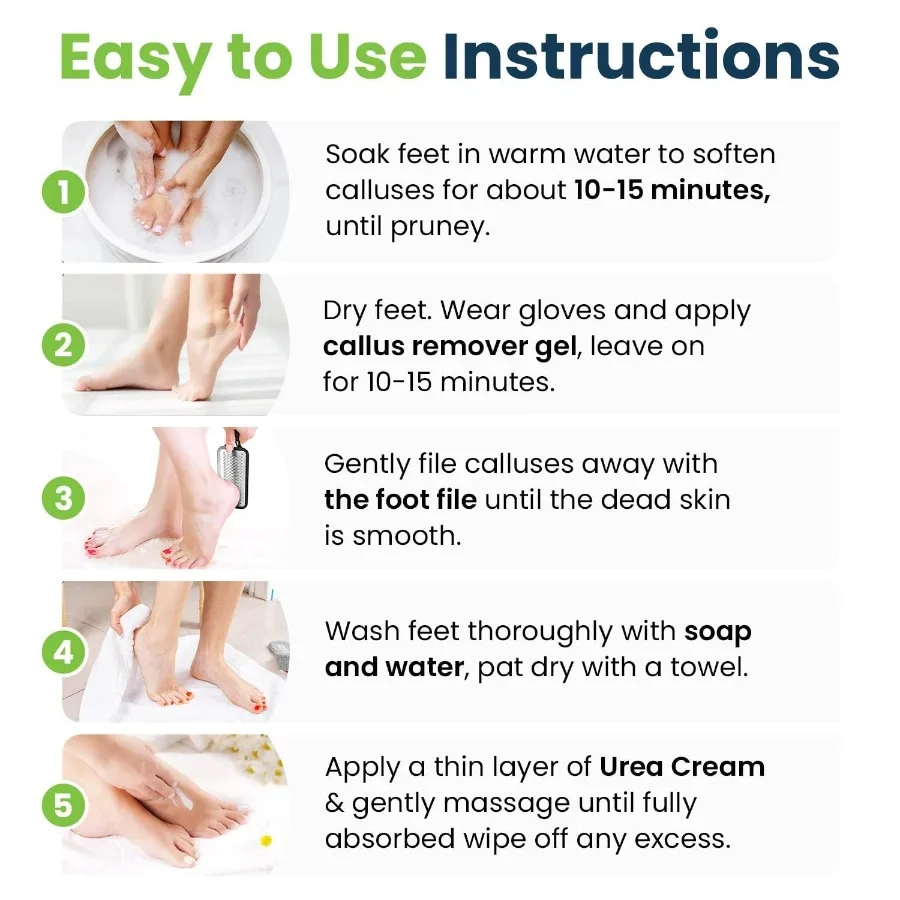 Easy to Use Instructions

1

Soak feet in warm water to soften calluses for about 10-15 minutes, until pruney.

2

Dry feet. Wear gloves and apply callus remover gel, leave on for 10-15 minutes.

3

Gently file calluses away with the foot file until the dead skin is smooth.

4

Wash feet thoroughly with soap and water, pat dry with a towel.

5

Apply a thin layer of Urea Cream & gently massage until fully absorbed wipe off any excess.